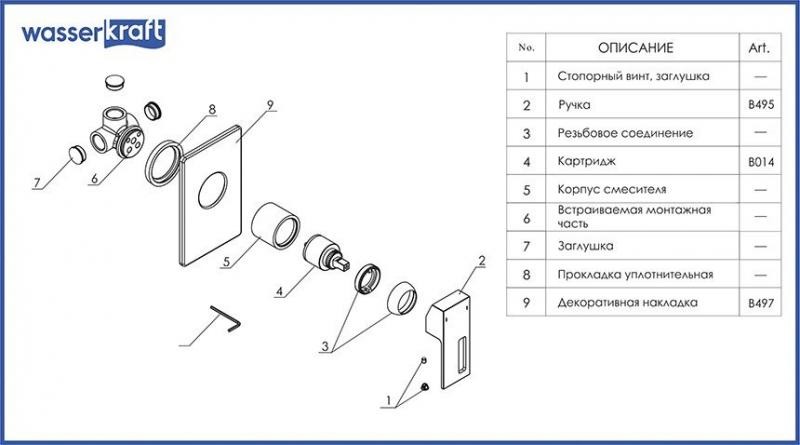 wasserkraft

8
9
7
6
5
4
3
2
1

| No. | ОПИСАНИЕ | Art. |
|---|---|---|
| 1 | Стопорный винт, заглушка | — |
| 2 | Ручка | B495 |
| 3 | Резьбовое соединение | — |
| 4 | Картридж | B014 |
| 5 | Корпус смесителя | — |
| 6 | Встраиваемая монтажная часть | — |
| 7 | Заглушка | — |
| 8 | Прокладка уплотнительная | — |
| 9 | Декоративная накладка | B497 |